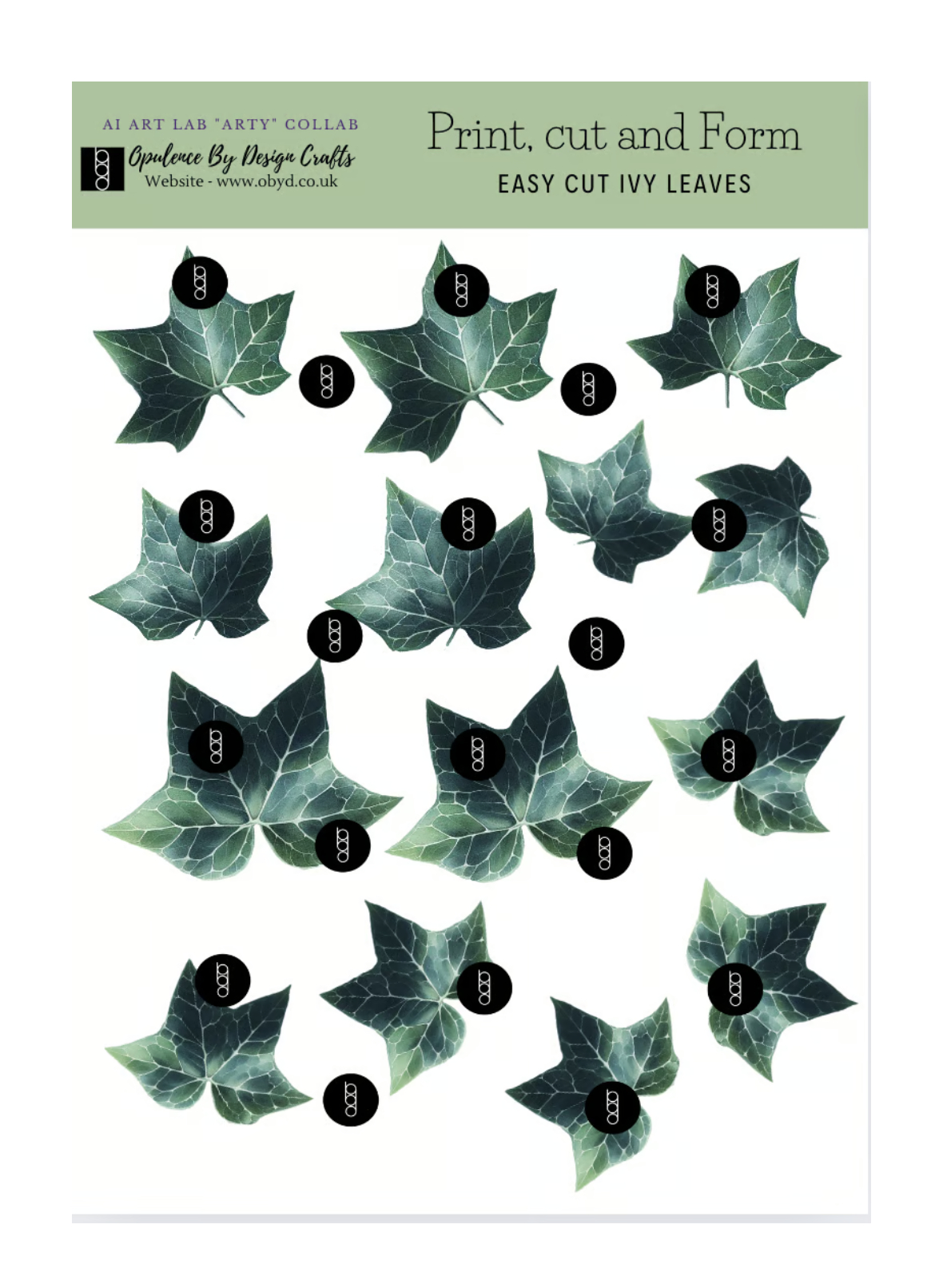 AI ART LAB "ARTY" COLLAB
Opulence By Design Crafts
Website - www.obyd.co.uk

Print, cut and Form
EASY CUT IVY LEAVES